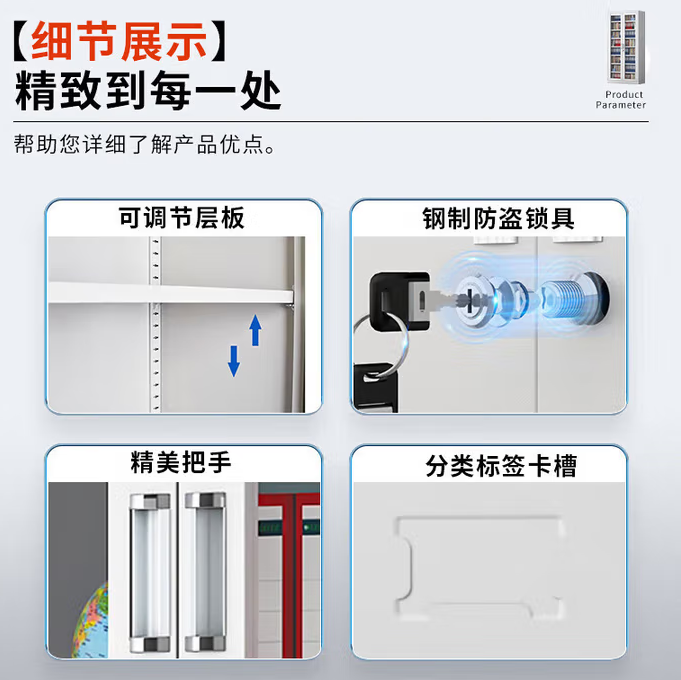 【细节展示】
精致到每一处

Product Parameter

帮助您详细了解产品优点。

可调节层板

钢制防盗锁具

精美把手

分类标签卡槽